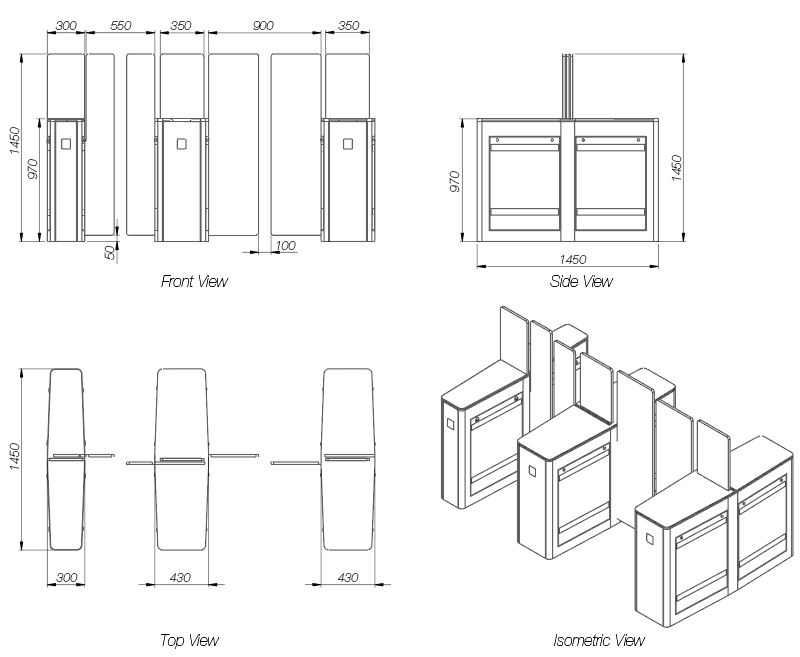 300 550 350 900 350

1450

970

50

100

Front View

970

1450

1450

Side View

1450

300

430

430

Top View

Isometric View