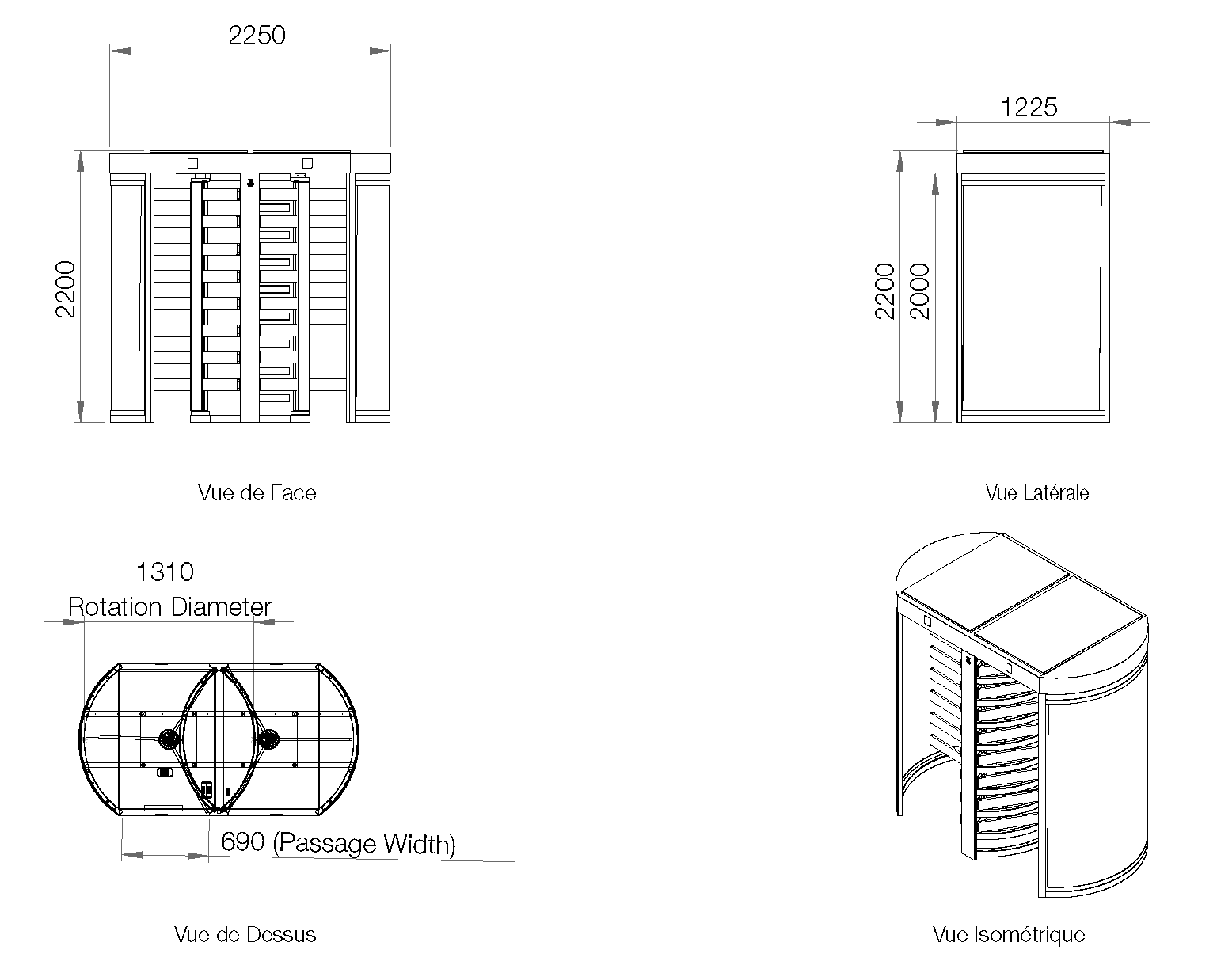 2250

2200

Vue de Face

1225

2200

2000

Vue Latérale

1310
Rotation Diameter

690 (Passage Width)

Vue de Dessus

Vue Isométrique