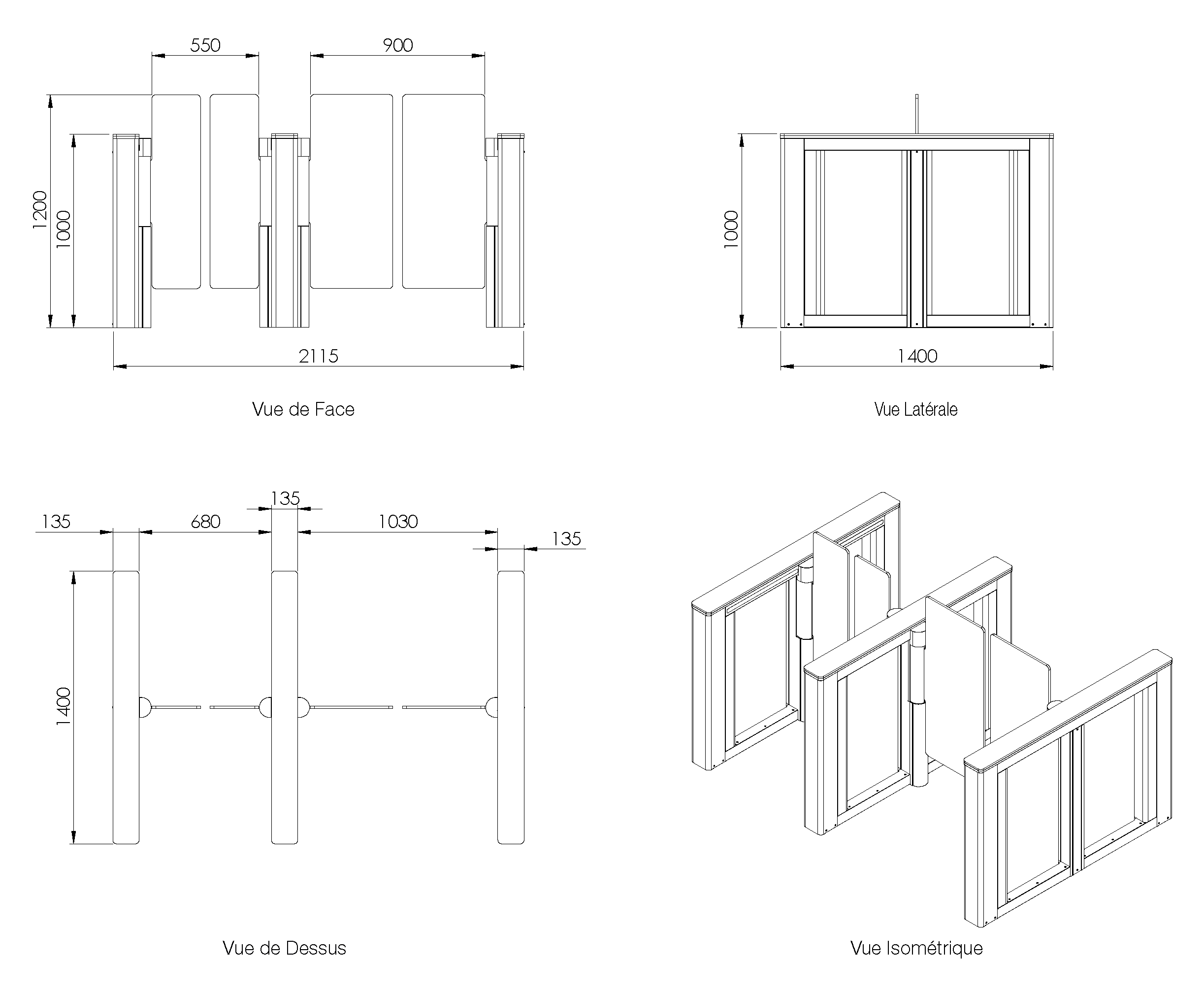 550

900

1200

1000

2115

Vue de Face

1000

1400

Vue Latérale

135

135

680

1030

135

1400

Vue de Dessus

Vue Isométrique