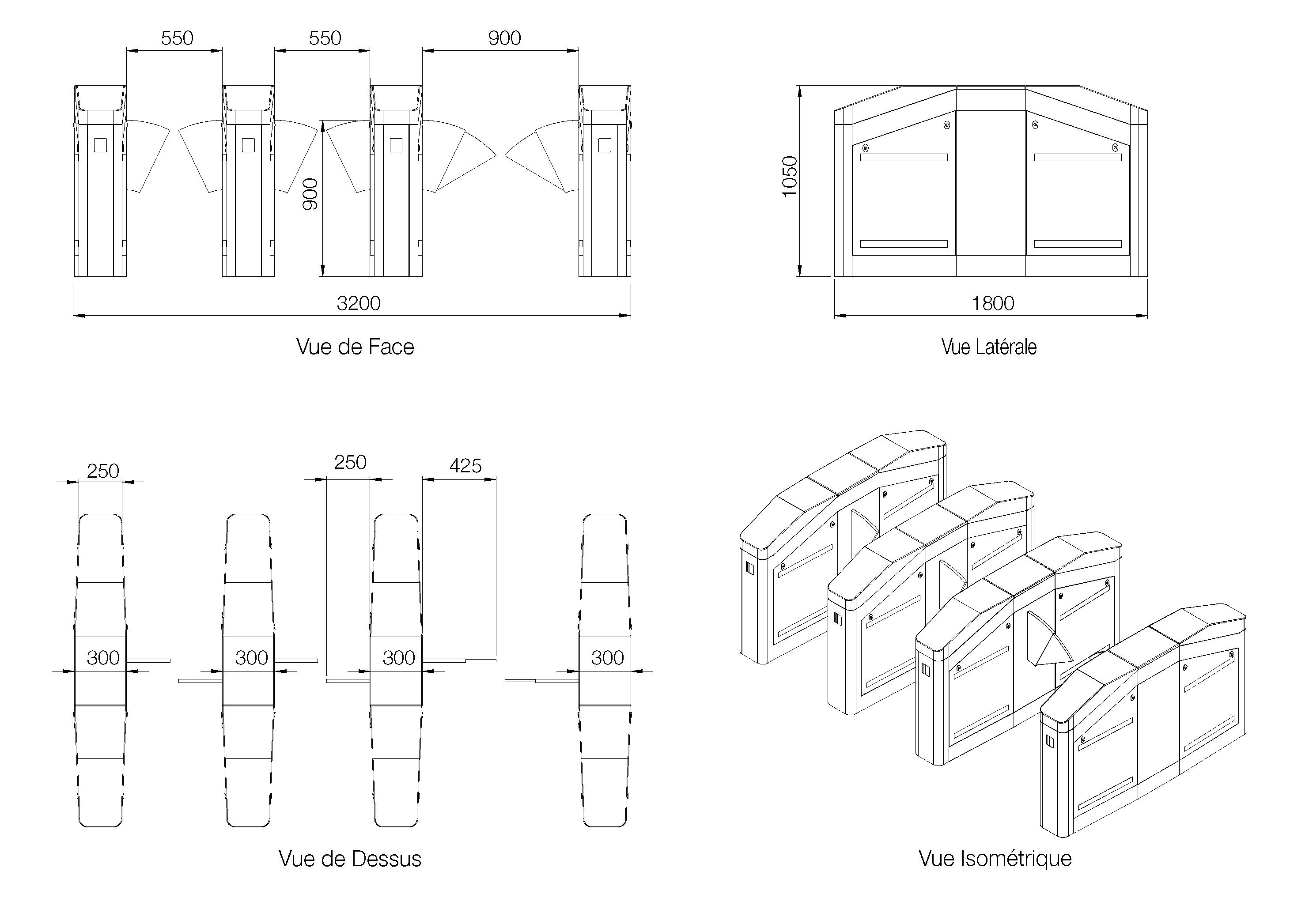 550
550
900
900
3200
Vue de Face

1050
1800
Vue Latérale

250
250
425
300
300
300
300
Vue de Dessus

Vue Isométrique