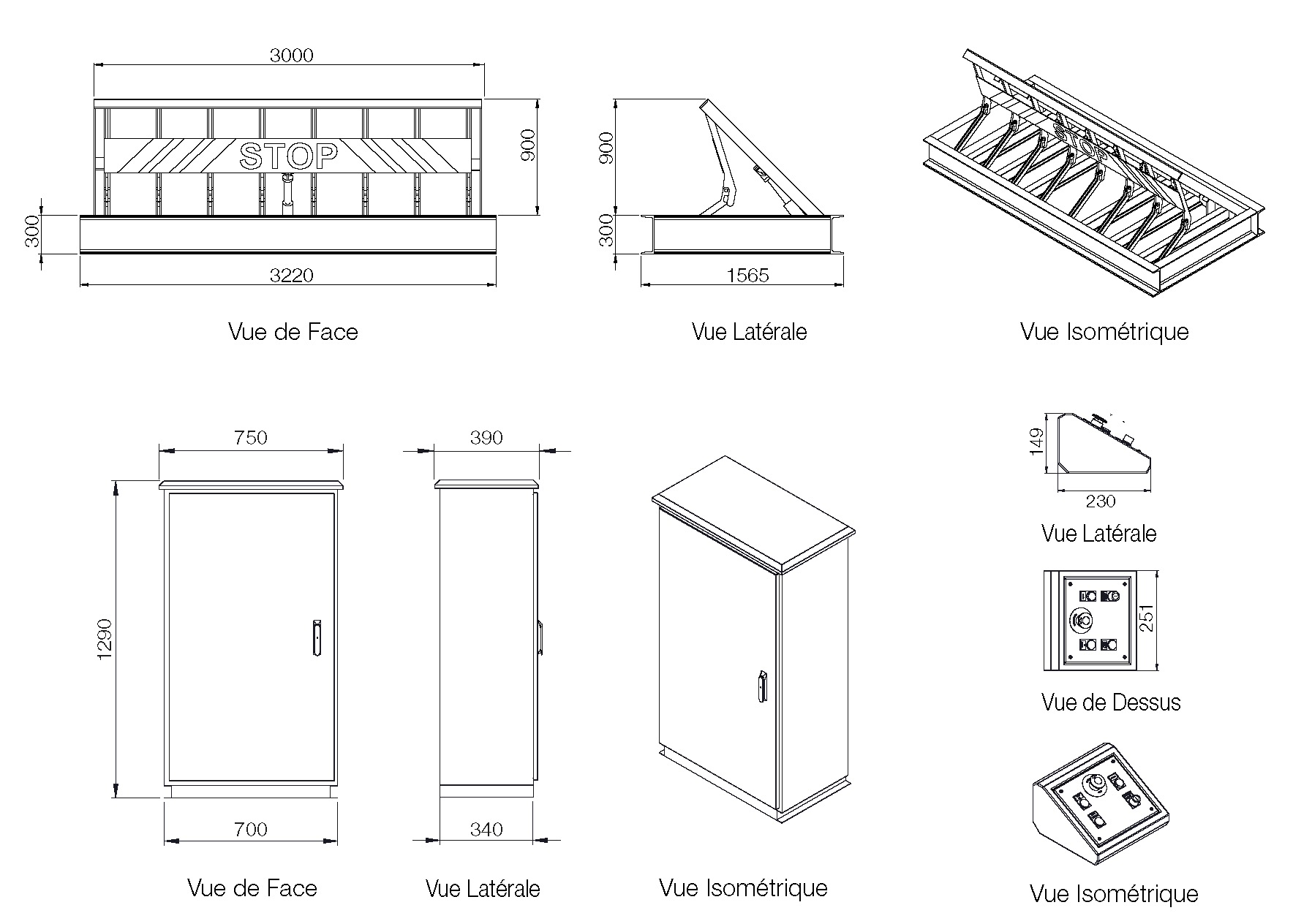 3000

STOP

900

300

3220

Vue de Face

900

300

1565

Vue Latérale

STOP

Vue Isométrique

750

1290

700

Vue de Face

390

340

Vue Latérale

Vue Isométrique

149

230

Vue Latérale

251

Vue de Dessus

Vue Isométrique