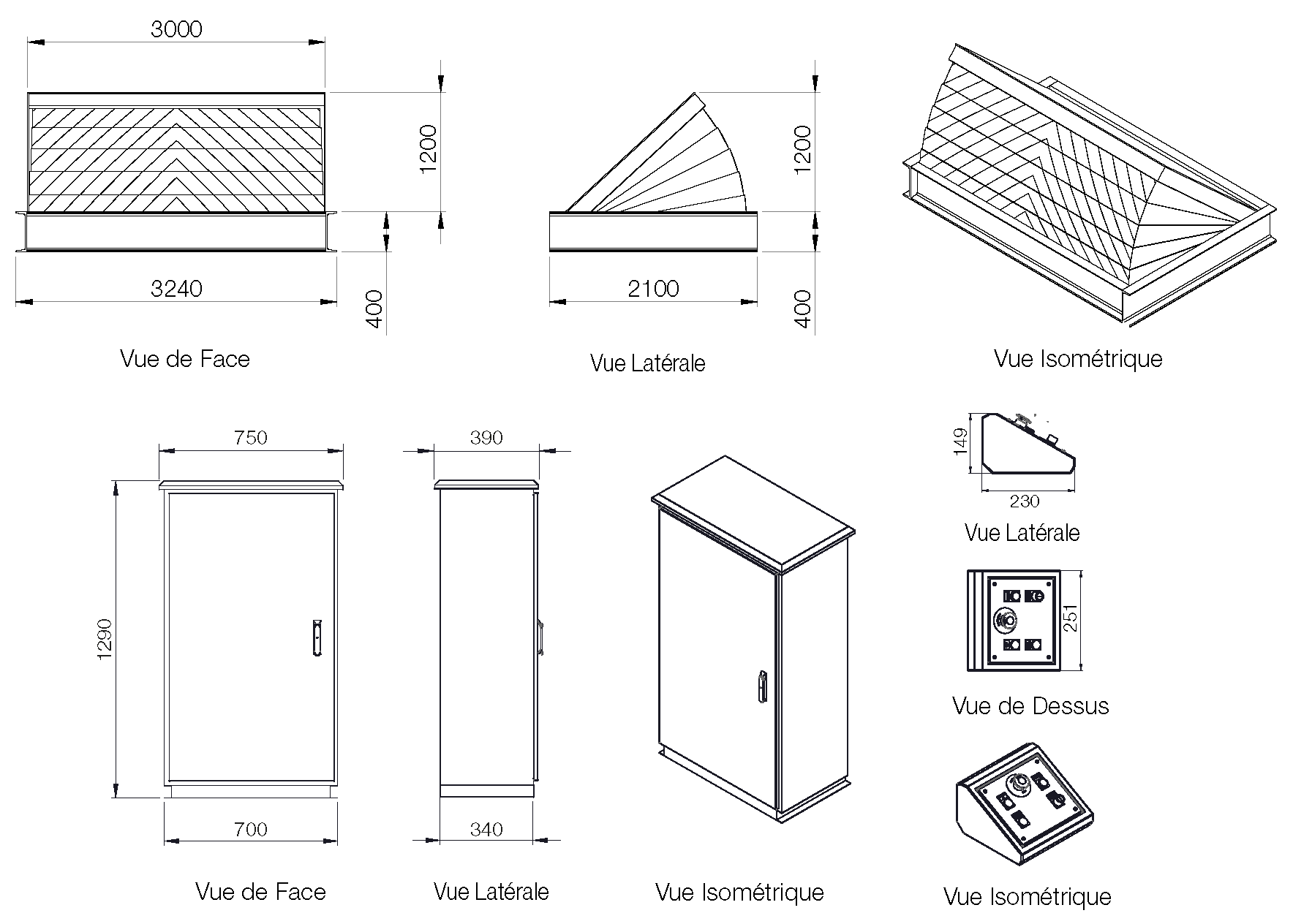 3000

1200

3240

400

Vue de Face

1200

2100

400

Vue Latérale

Vue Isométrique

750

1290

700

Vue de Face

390

340

Vue Latérale

Vue Isométrique

149

230

Vue Latérale

251

Vue de Dessus

Vue Isométrique